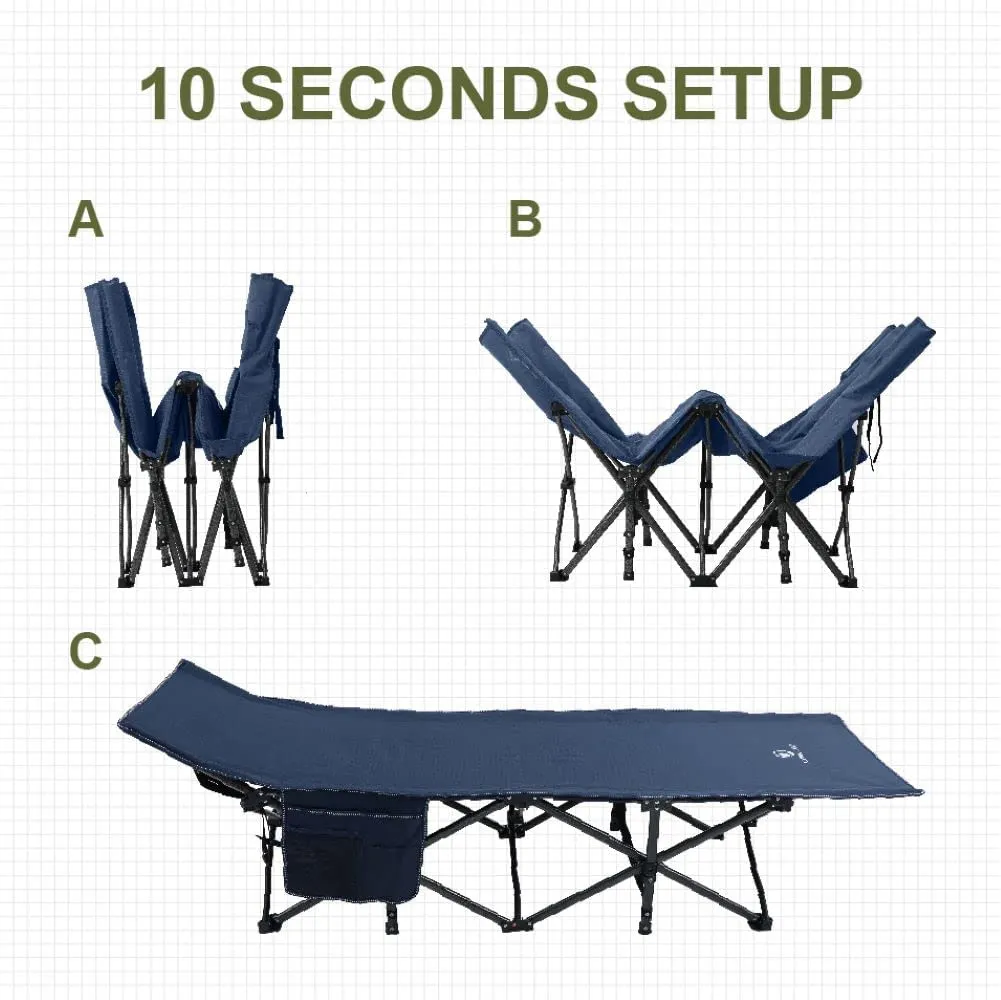 10 SECONDS SETUP

A

B

C